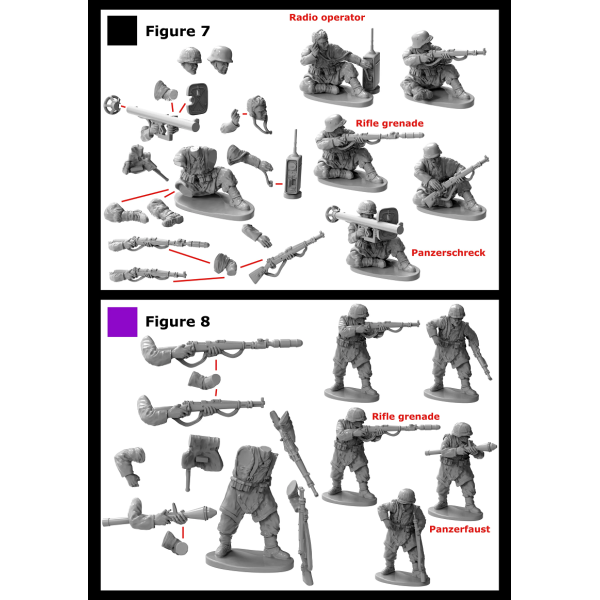 Figure 7

Radio operator

Rifle grenade

Panzerschreck

Figure 8

Rifle grenade

Panzerfaust