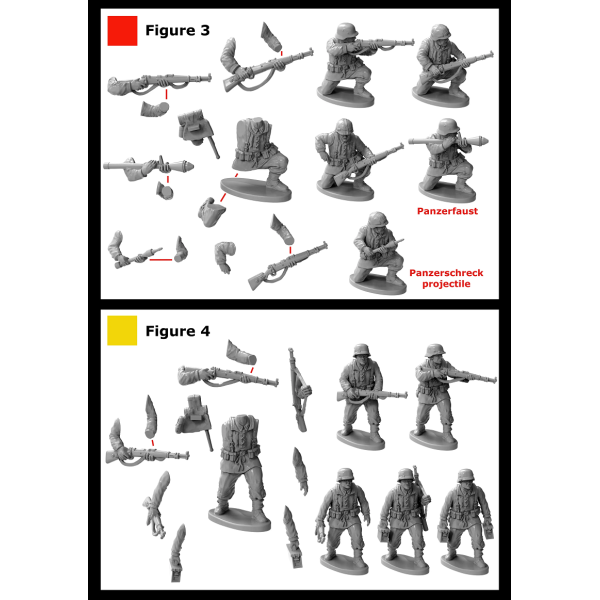 Figure 3

Panzerfaust

Panzerschreck projectile

Figure 4